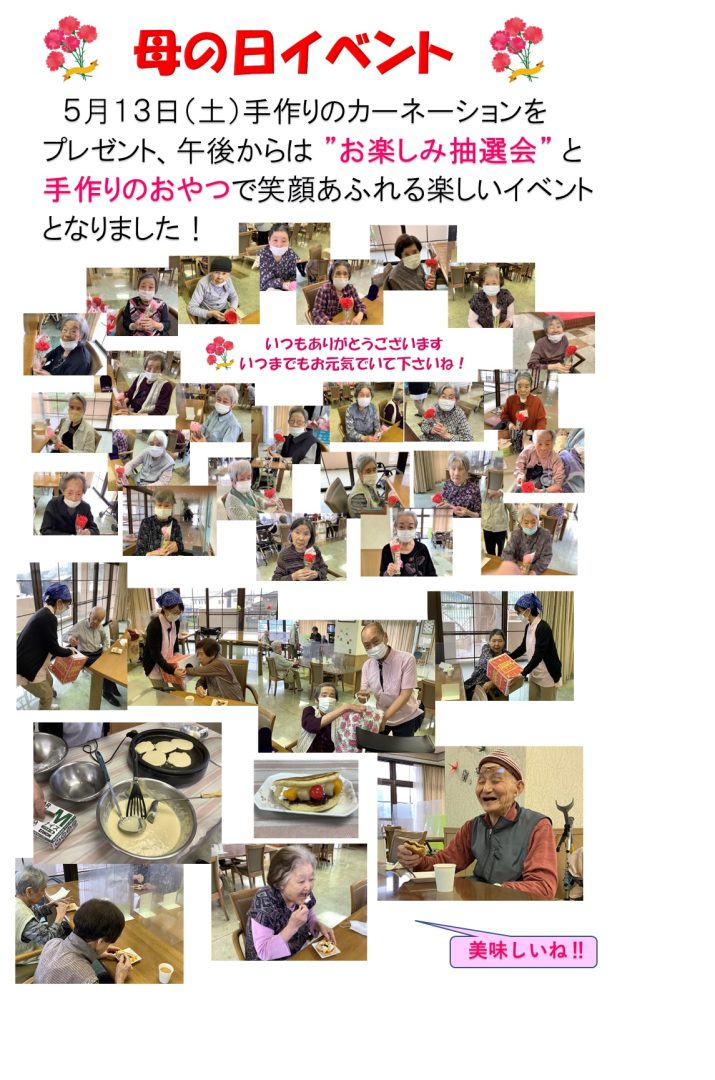 母の日イベント

5月13日（土）手作りのカーネーションをプレゼント、午後からは ”お楽しみ抽選会” と手作りのおやつで笑顔あふれる楽しいイベントとなりました！

いつもありがとうございます
いつまでもお元気でいて下さいね！

美味しいね!!